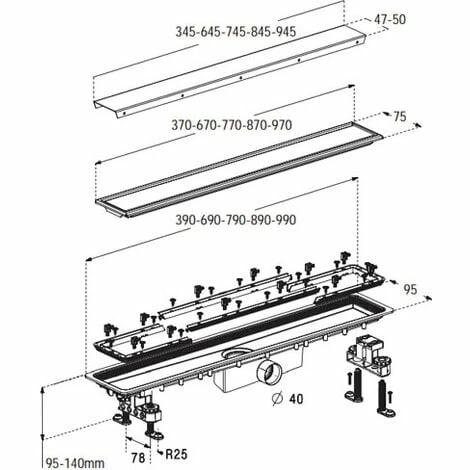 345-645-745-845-945
47-50
370-670-770-870-970
75
390-690-790-890-990
95
$\varnothing$ 40
95-140mm
78
R25