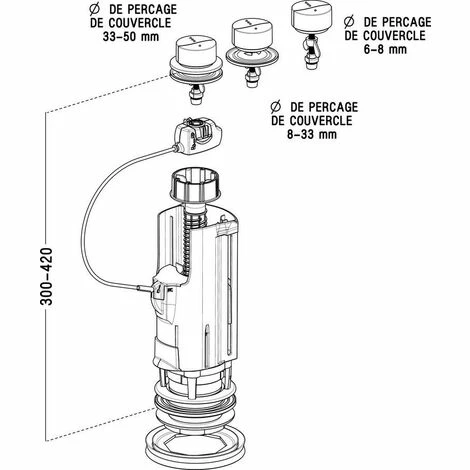 Ø DE PERCAGE DE COUVERCLE 33-50 mm

Ø DE PERCAGE DE COUVERCLE 6-8 mm

Ø DE PERCAGE DE COUVERCLE 8-33 mm

300-420