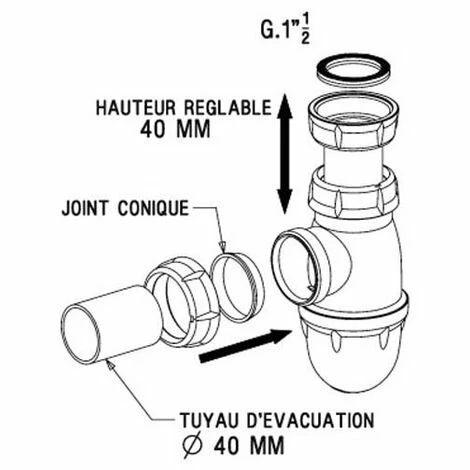 G.1"$\frac{1}{2}$

HAUTEUR REGLABLE
40 MM

JOINT CONIQUE

TUYAU D'EVACUATION
$\varnothing$ 40 MM