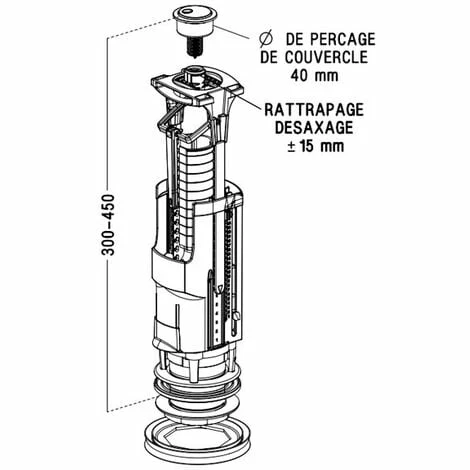 Ø DE PERCAGE
DE COUVERCLE
40 mm

RATTRAPAGE
DESAXAGE
± 15 mm

300-450